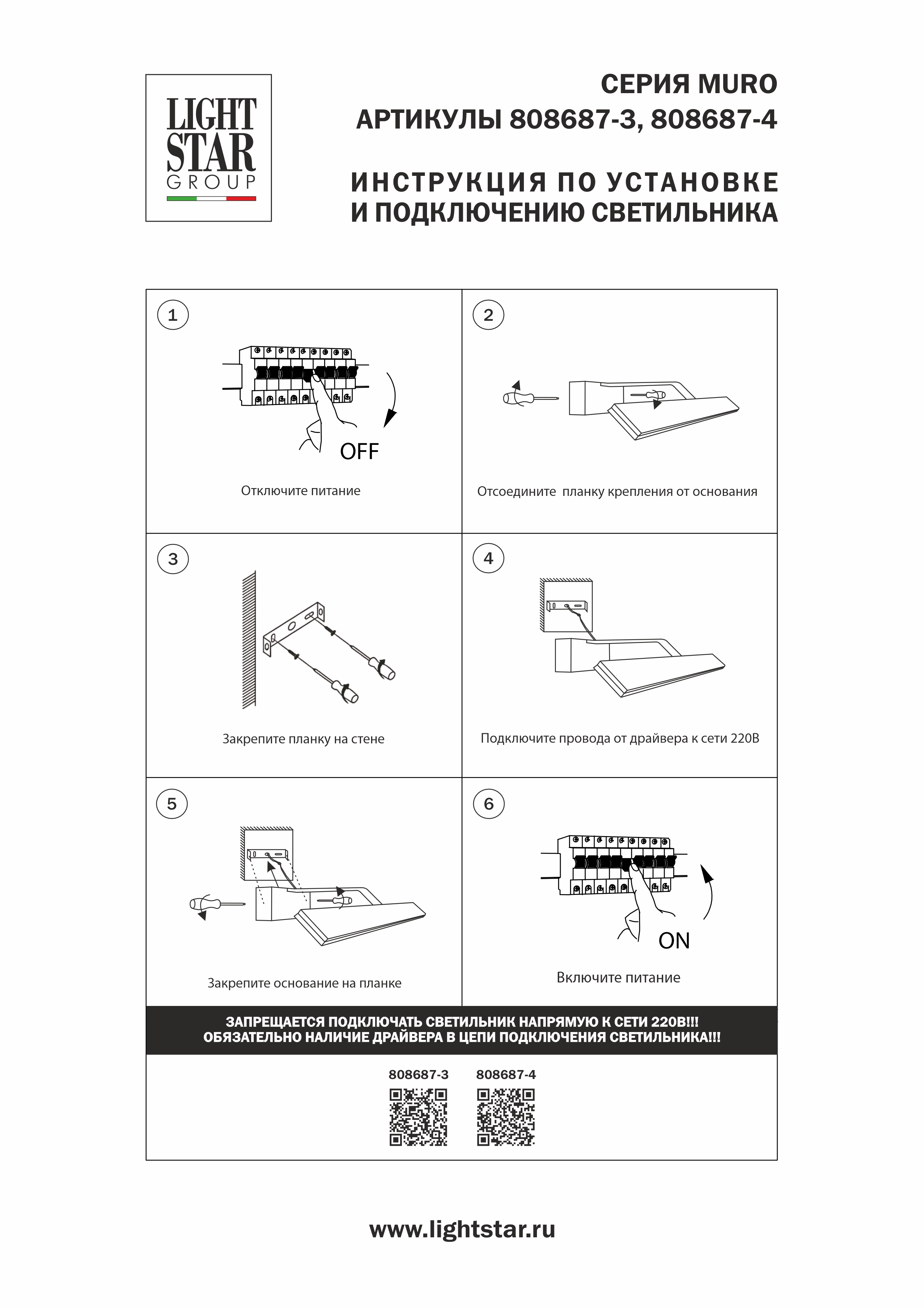 LIGHT STAR GROUP

СЕРИЯ MURO
АРТИКУЛЫ 808687-3, 808687-4

ИНСТРУКЦИЯ ПО УСТАНОВКЕ
И ПОДКЛЮЧЕНИЮ СВЕТИЛЬНИКА

1
OFF
Отключите питание

2
Отсоедините планку крепления от основания

3
Закрепите планку на стене

4
Подключите провода от драйвера к сети 220В

5
Закрепите основание на планке

6
ON
Включите питание

ЗАПРЕЩАЕТСЯ ПОДКЛЮЧАТЬ СВЕТИЛЬНИК НАПРЯМУЮ К СЕТИ 220В!!!
ОБЯЗАТЕЛЬНО НАЛИЧИЕ ДРАЙВЕРА В ЦЕПИ ПОДКЛЮЧЕНИЯ СВЕТИЛЬНИКА!!!

808687-3 808687-4

www.lightstar.ru