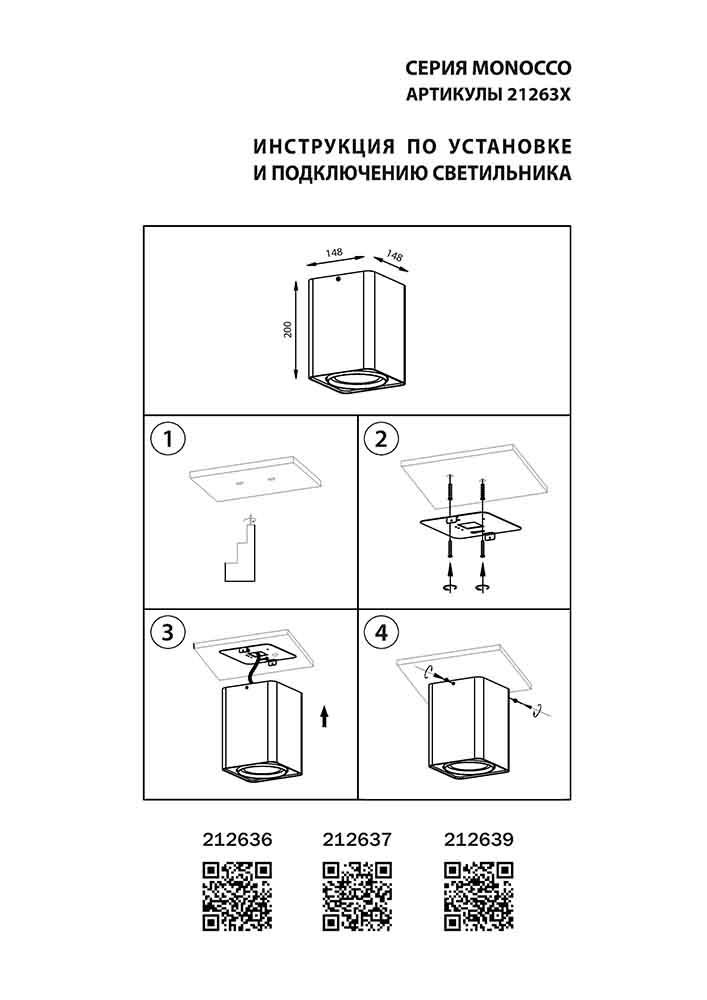 СЕРИЯ MONOCCO
АРТИКУЛЫ 21263X

ИНСТРУКЦИЯ ПО УСТАНОВКЕ
И ПОДКЛЮЧЕНИЮ СВЕТИЛЬНИКА

148
148
200

1

2

3

4

212636
212637
212639