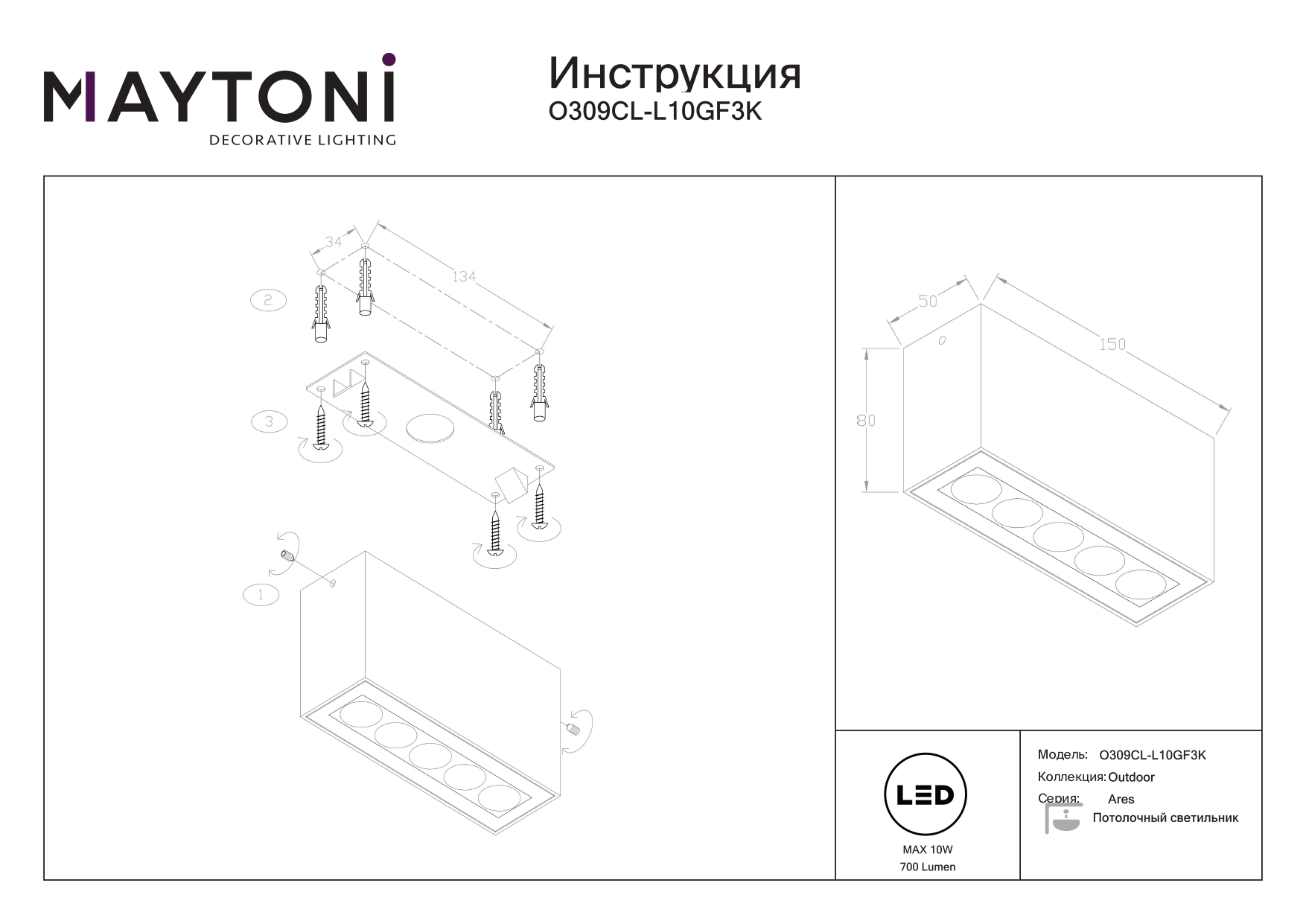 MAYTONI
DECORATIVE LIGHTING

Инструкция
O309CL-L10GF3K

34
134
2
3
1

50
150
80

LED
MAX 10W
700 Lumen

Модель: O309CL-L10GF3K
Коллекция: Outdoor
Серия: Ares
Потолочный светильник