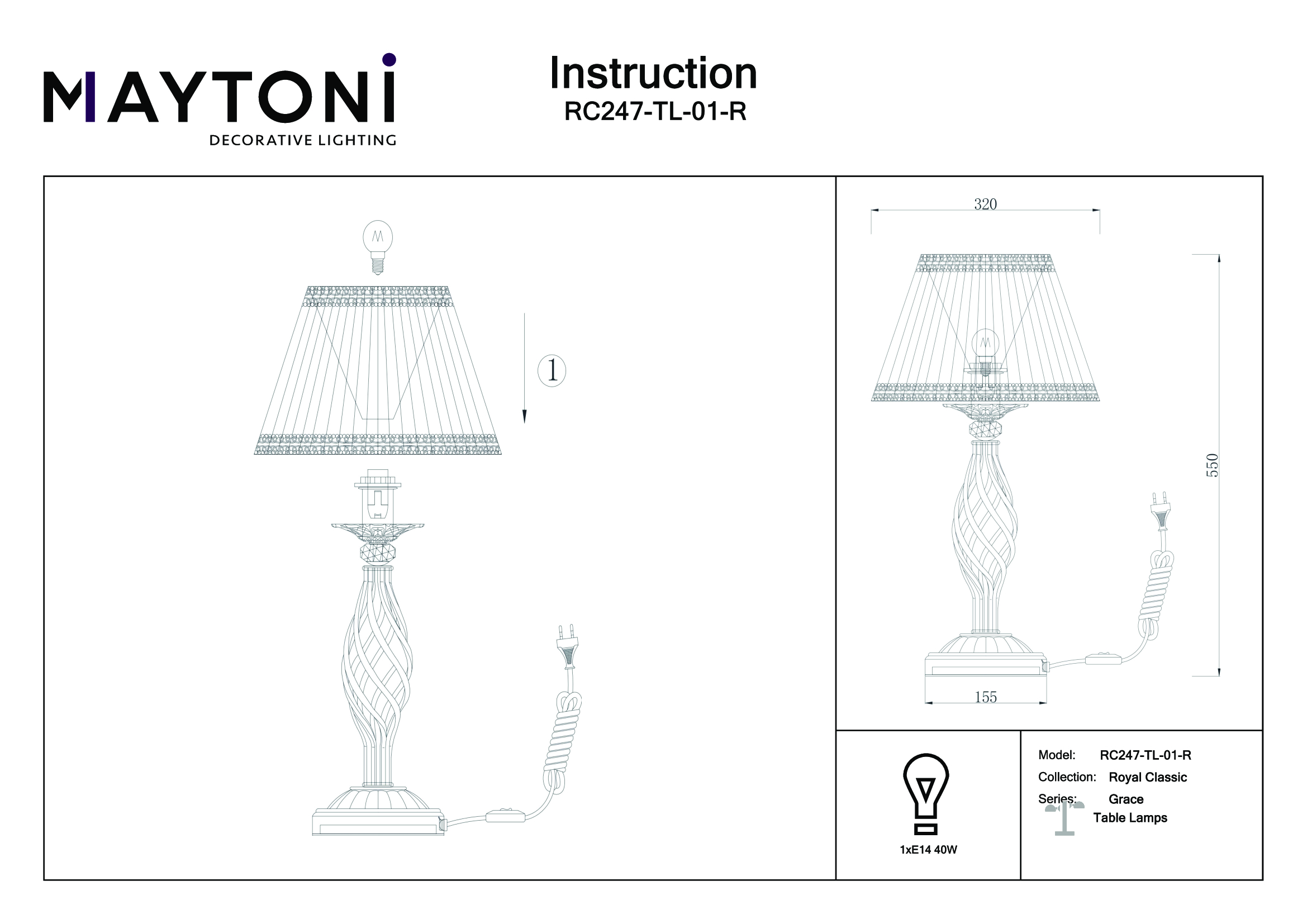 MAYTONI
DECORATIVE LIGHTING

Instruction
RC247-TL-01-R

1

320

550

155

1xE14 40W

Model: RC247-TL-01-R
Collection: Royal Classic
Series: Grace
Table Lamps