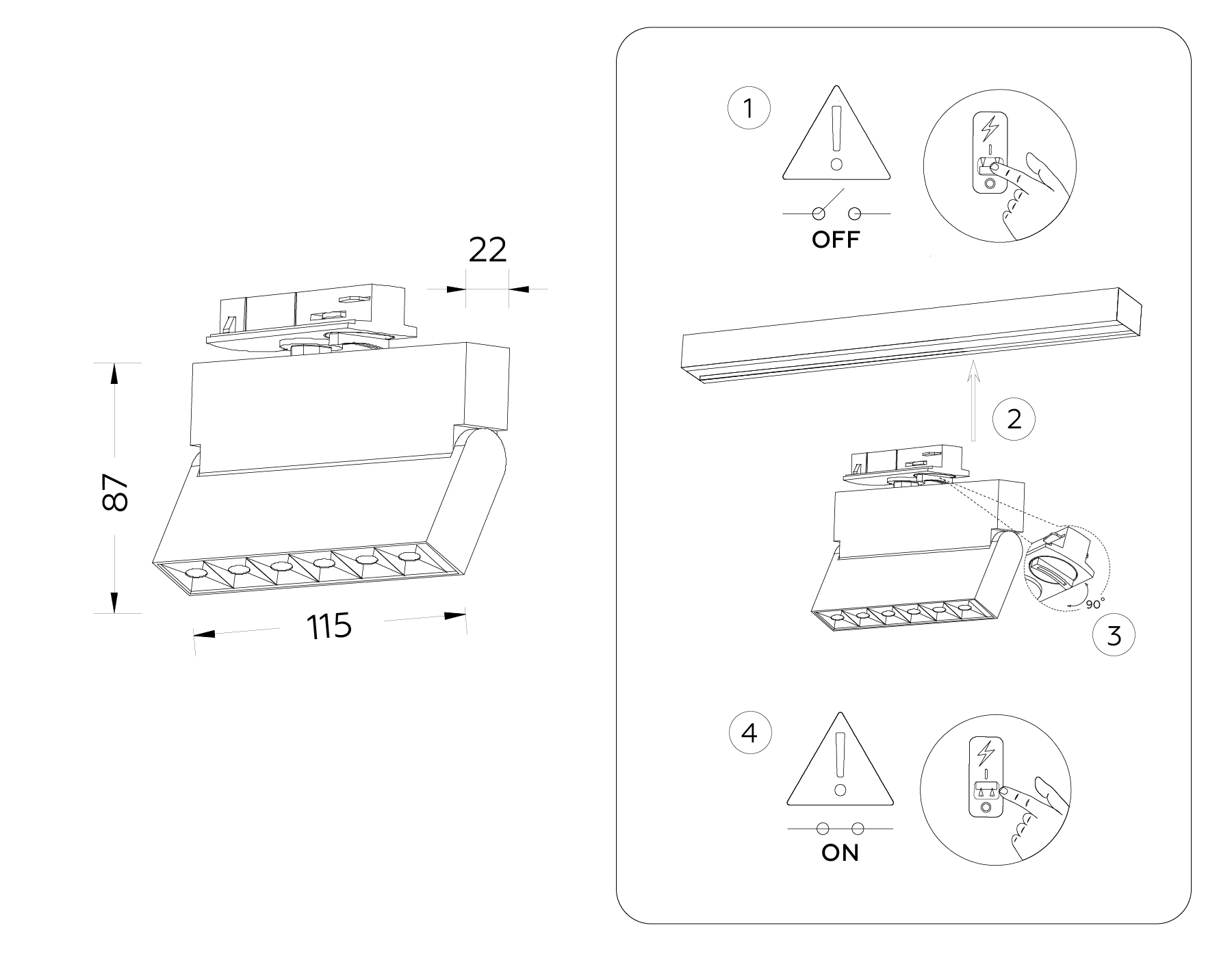 22

87

115

1

OFF

2

90°

3

4

ON