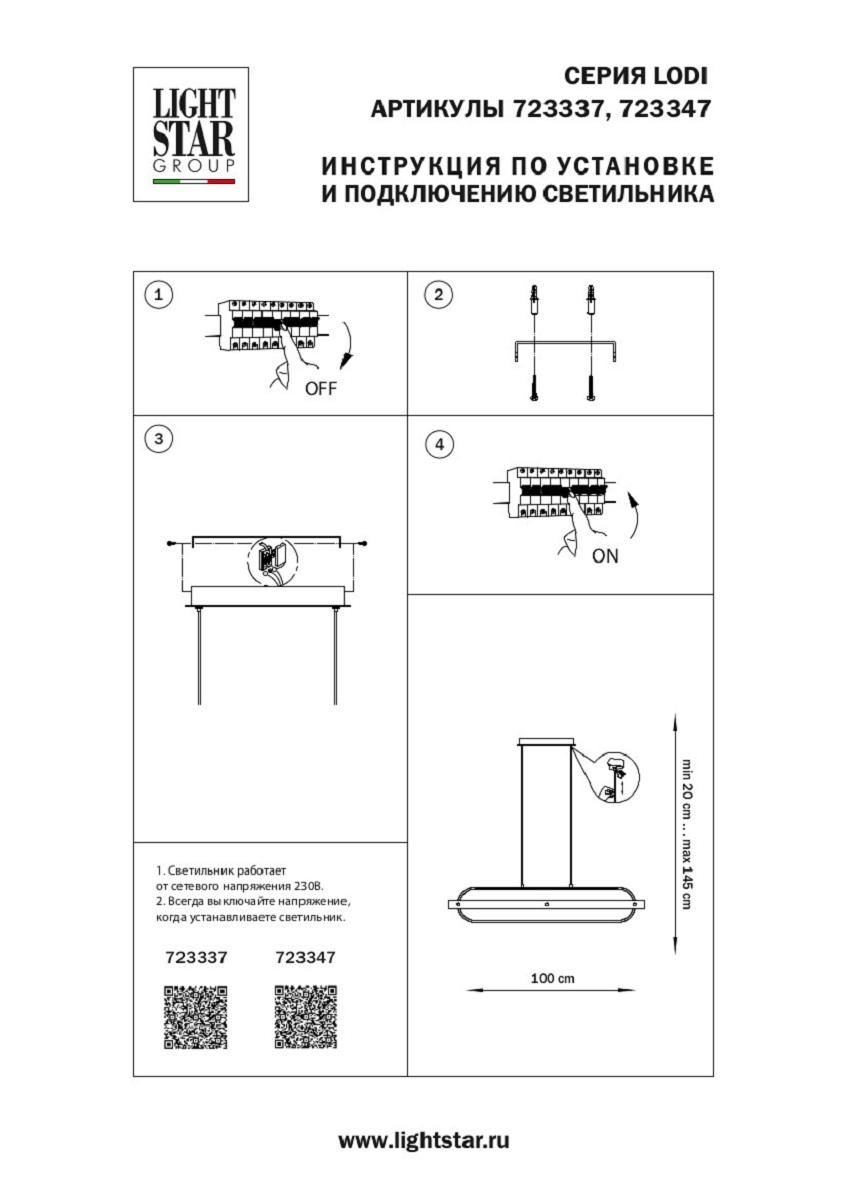 LIGHT STAR GROUP

СЕРИЯ LODI
АРТИКУЛЫ 723337, 723347

ИНСТРУКЦИЯ ПО УСТАНОВКЕ
И ПОДКЛЮЧЕНИЮ СВЕТИЛЬНИКА

1

OFF

2

3

4

ON

min 20 cm ... max 145 cm

100 cm

1. Светильник работает от сетевого напряжения 230В.
2. Всегда выключайте напряжение, когда устанавливаете светильник.

723337

723347

www.lightstar.ru